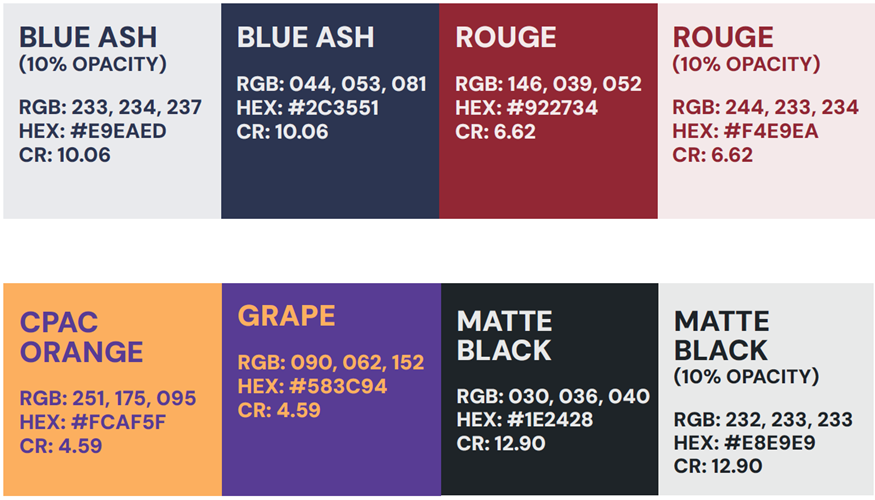 BLUE ASH
(10% OPACITY)

RGB: 233, 234, 237
HEX: #E9EAED
CR: 10.06

BLUE ASH

RGB: 044, 053, 081
HEX: #2C3551
CR: 10.06

ROUGE

RGB: 146, 039, 052
HEX: #922734
CR: 6.62

ROUGE
(10% OPACITY)

RGB: 244, 233, 234
HEX: #F4E9EA
CR: 6.62

CPAC ORANGE

RGB: 251, 175, 095
HEX: #FCAF5F
CR: 4.59

GRAPE

RGB: 090, 062, 152
HEX: #583C94
CR: 4.59

MATTE BLACK

RGB: 030, 036, 040
HEX: #1E2428
CR: 12.90

MATTE BLACK
(10% OPACITY)

RGB: 232, 233, 233
HEX: #E8E9E9
CR: 12.90